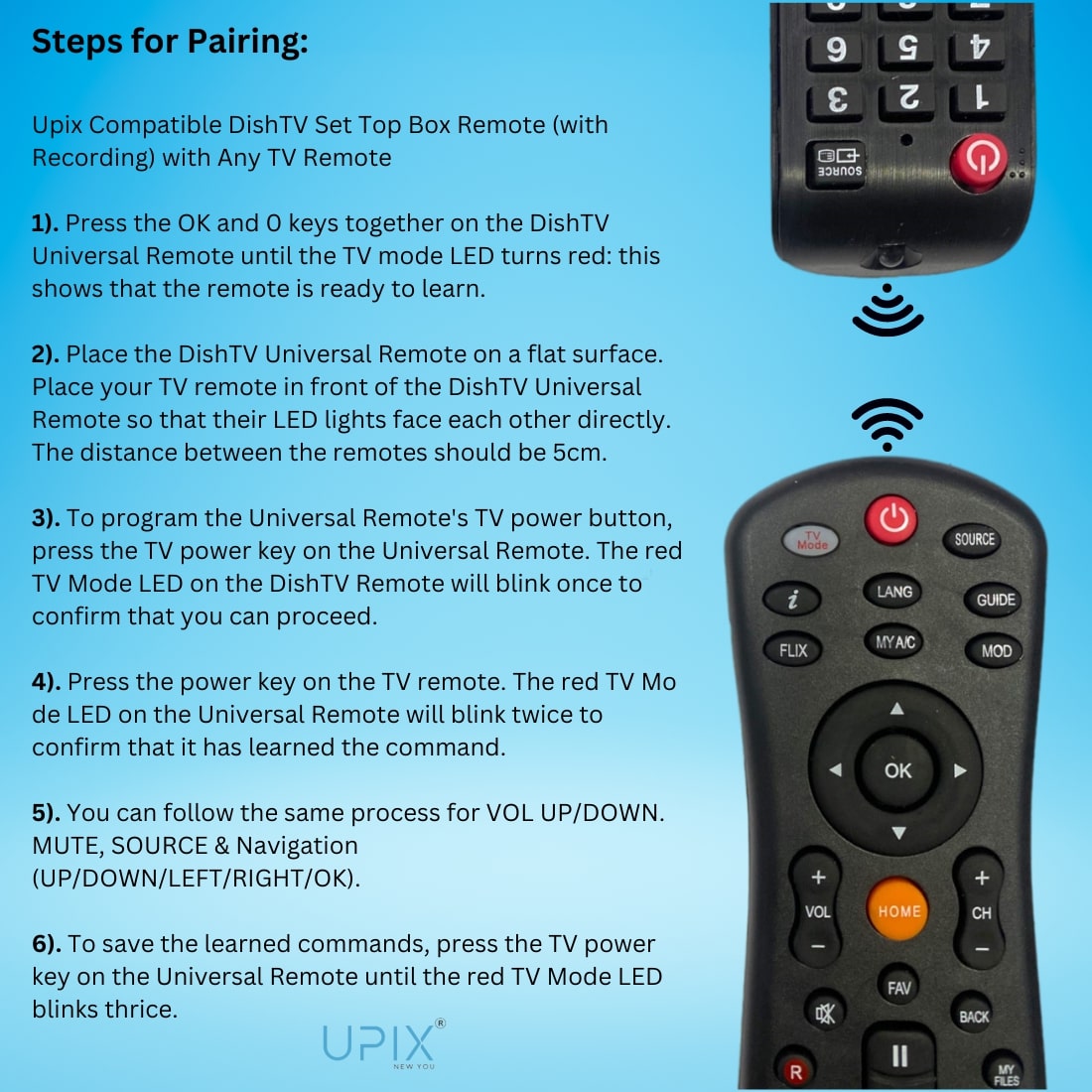 Steps for Pairing:

Upix Compatible DishTV Set Top Box Remote (with Recording) with Any TV Remote

1). Press the OK and 0 keys together on the DishTV Universal Remote until the TV mode LED turns red: this shows that the remote is ready to learn.

2). Place the DishTV Universal Remote on a flat surface. Place your TV remote in front of the DishTV Universal Remote so that their LED lights face each other directly. The distance between the remotes should be 5cm.

3). To program the Universal Remote's TV power button, press the TV power key on the Universal Remote. The red TV Mode LED on the DishTV Remote will blink once to confirm that you can proceed.

4). Press the power key on the TV remote. The red TV Mo de LED on the Universal Remote will blink twice to confirm that it has learned the command.

5). You can follow the same process for VOL UP/DOWN. MUTE, SOURCE & Navigation (UP/DOWN/LEFT/RIGHT/OK).

6). To save the learned commands, press the TV power key on the Universal Remote until the red TV Mode LED blinks thrice.

UPIX®
NEW YOU

6 5 4
3 2 1
SOURCE

TV Mode
SOURCE
i
LANG
GUIDE
FLIX
MY A/C
MOD
OK
+
VOL
−
HOME
+
CH
−
FAV
BACK
R
MY FILES