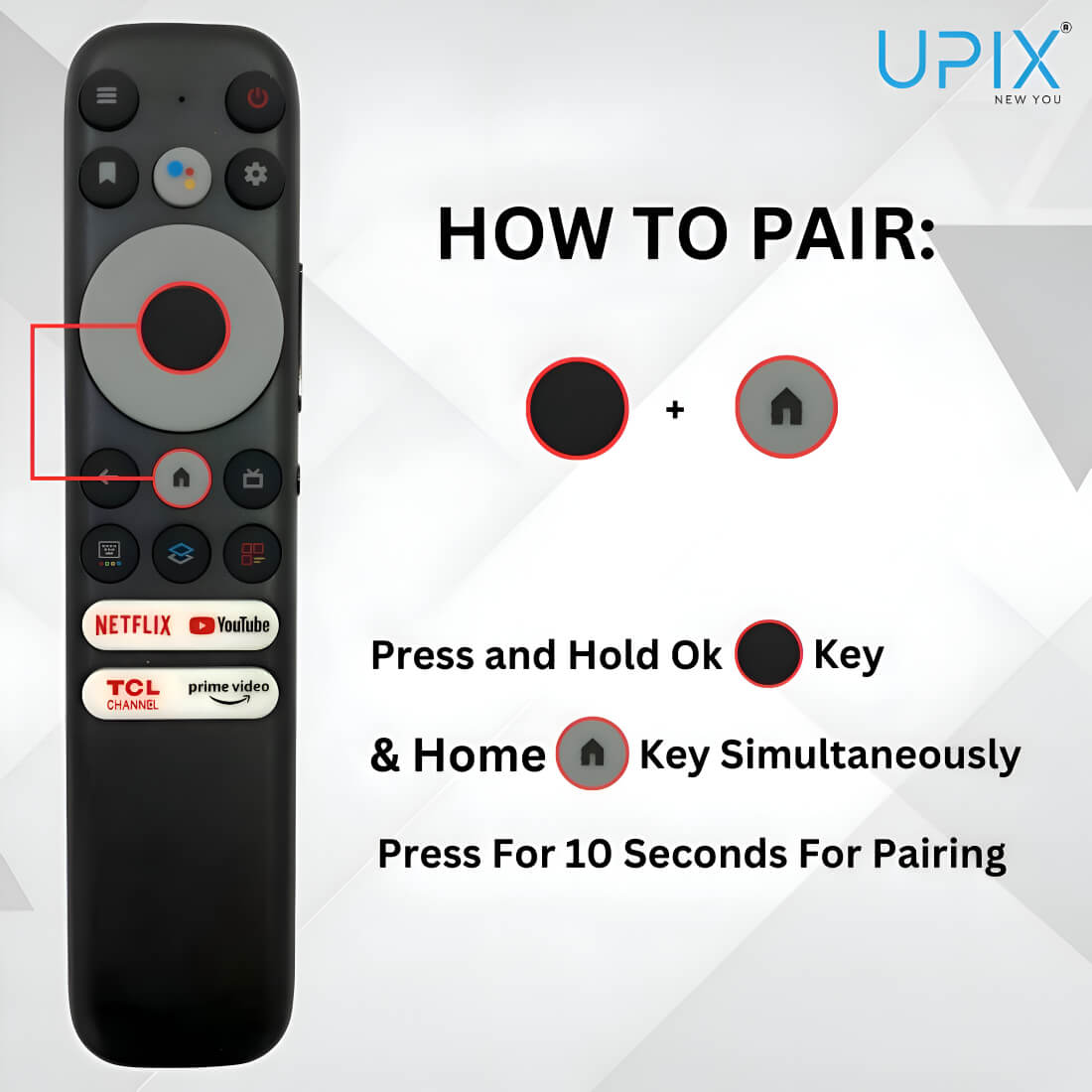 UPIX®
NEW YOU

NETFLIX YouTube
TCL CHANNEL prime video

HOW TO PAIR:

+

Press and Hold Ok Key

& Home Key Simultaneously

Press For 10 Seconds For Pairing